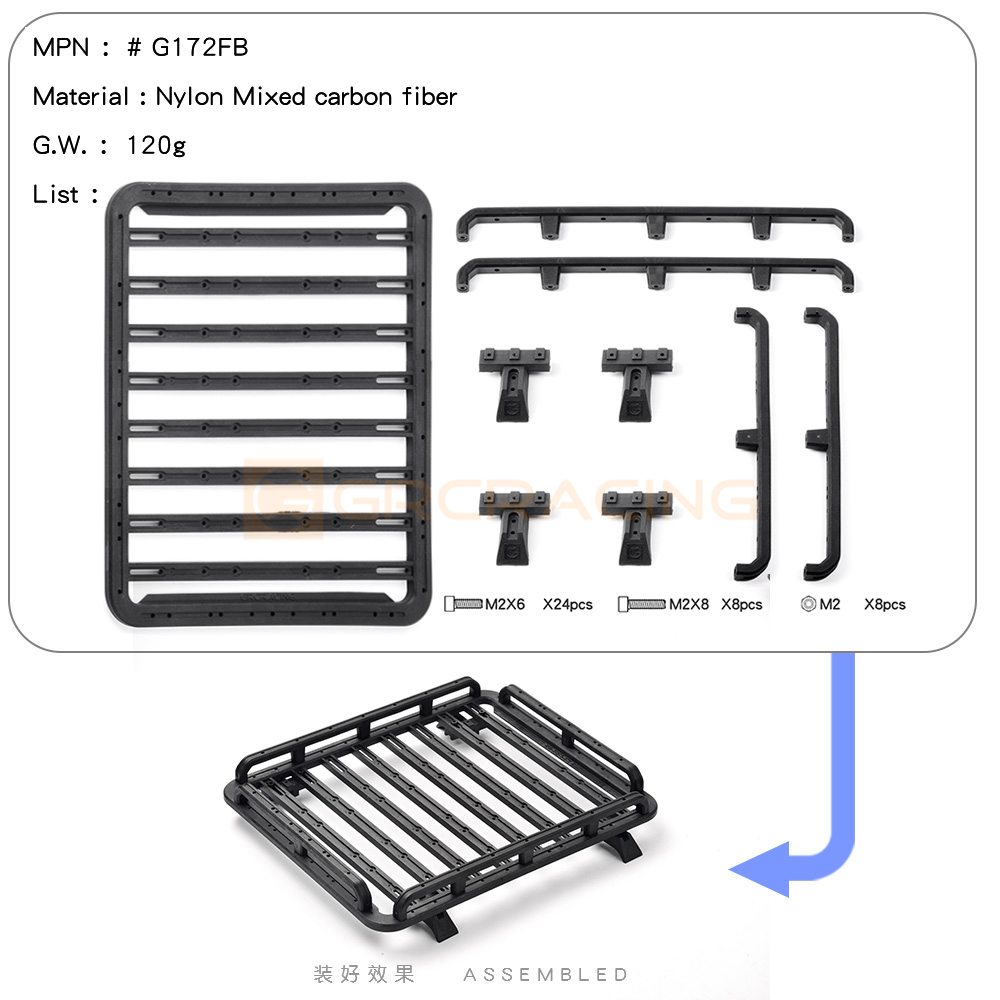 MPN : # G172FB

Material : Nylon Mixed carbon fiber

G.W. : 120g

List :

GRCRACING

M2X6 X24pcs

M2X8 X8pcs

M2 X8pcs

装好效果 ASSEMBLED